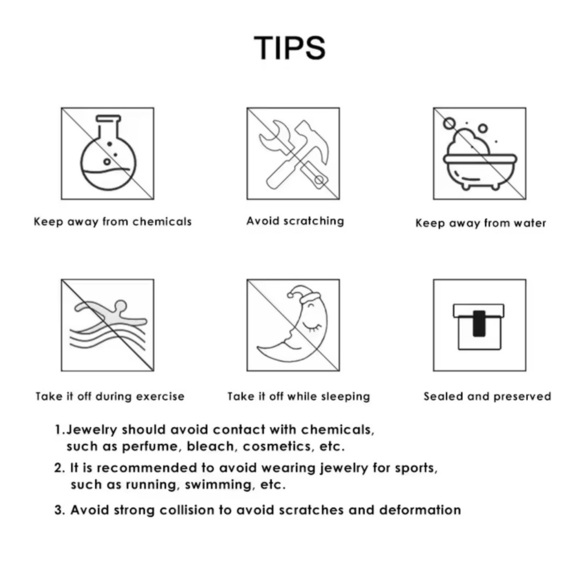 TIPS

Keep away from chemicals

Avoid scratching

Keep away from water

Take it off during exercise

Take it off while sleeping

Sealed and preserved

1.Jewelry should avoid contact with chemicals, such as perfume, bleach, cosmetics, etc.

2. It is recommended to avoid wearing jewelry for sports, such as running, swimming, etc.

3. Avoid strong collision to avoid scratches and deformation